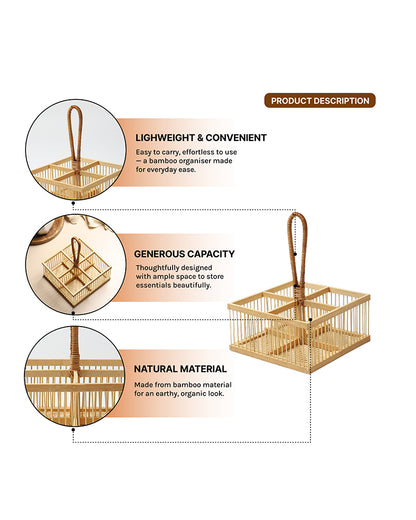 PRODUCT DESCRIPTION

LIGHWEIGHT & CONVENIENT

Easy to carry, effortless to use — a bamboo organiser made for everyday ease.

GENEROUS CAPACITY

Thoughtfully designed with ample space to store essentials beautifully.

NATURAL MATERIAL

Made from bamboo material for an earthy, organic look.