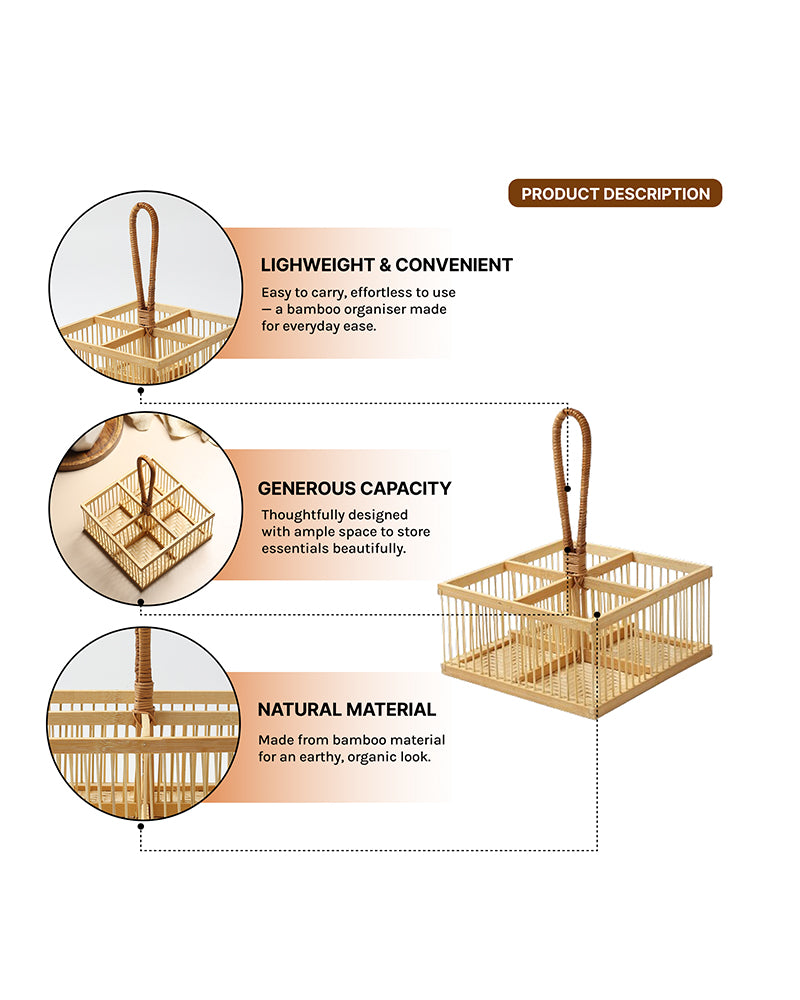 PRODUCT DESCRIPTION

LIGHWEIGHT & CONVENIENT

Easy to carry, effortless to use — a bamboo organiser made for everyday ease.

GENEROUS CAPACITY

Thoughtfully designed with ample space to store essentials beautifully.

NATURAL MATERIAL

Made from bamboo material for an earthy, organic look.