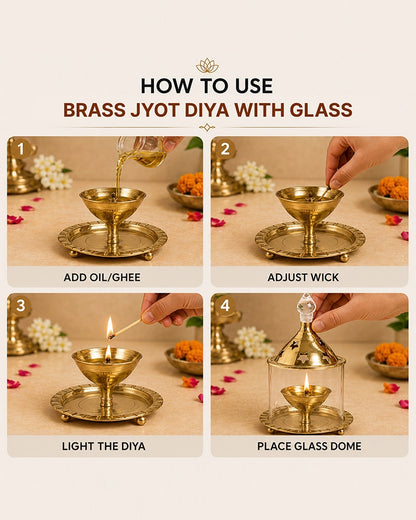 HOW TO USE
BRASS JYOT DIYA WITH GLASS

1
ADD OIL/GHEE

2
ADJUST WICK

3
LIGHT THE DIYA

4
PLACE GLASS DOME