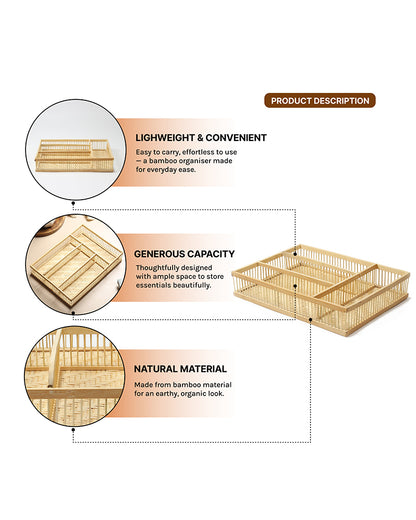 PRODUCT DESCRIPTION

LIGHWEIGHT & CONVENIENT

Easy to carry, effortless to use — a bamboo organiser made for everyday ease.

GENEROUS CAPACITY

Thoughtfully designed with ample space to store essentials beautifully.

NATURAL MATERIAL

Made from bamboo material for an earthy, organic look.