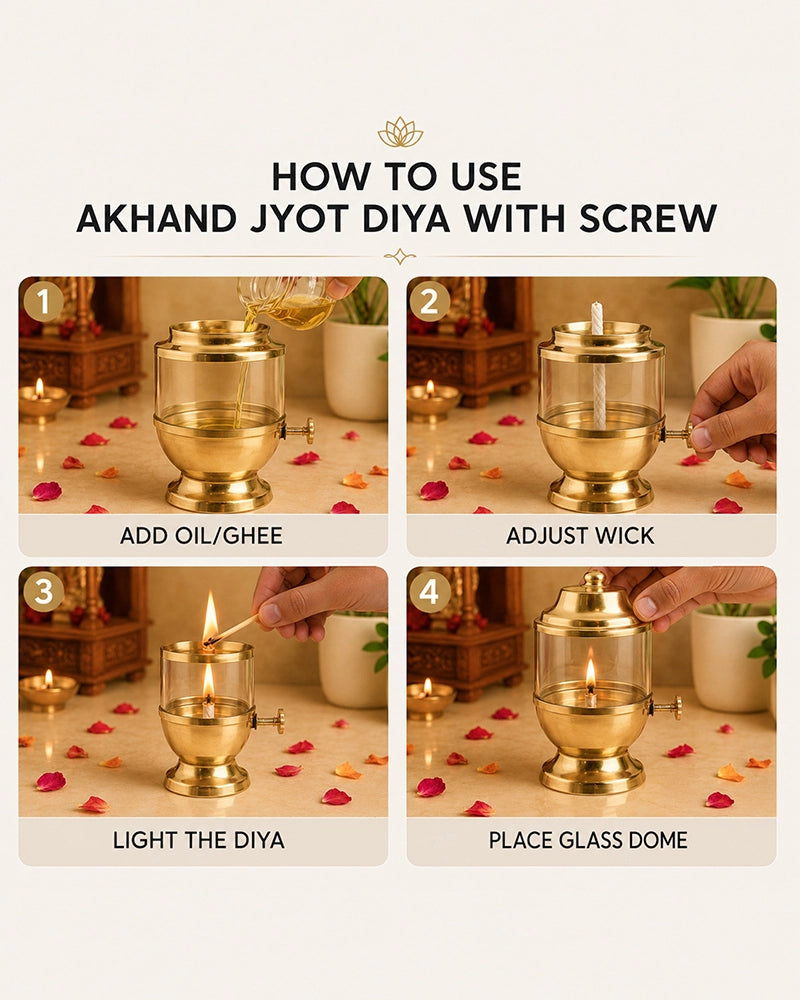 HOW TO USE
AKHAND JYOT DIYA WITH SCREW

1

ADD OIL/GHEE

2

ADJUST WICK

3

LIGHT THE DIYA

4

PLACE GLASS DOME