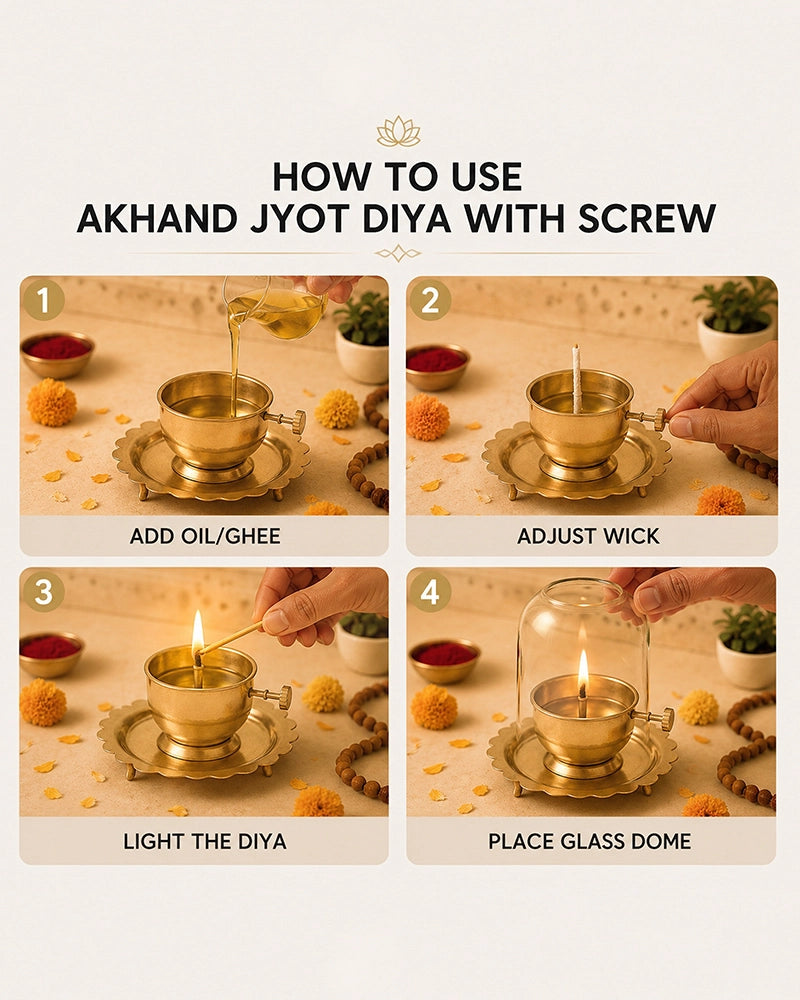 HOW TO USE
AKHAND JYOT DIYA WITH SCREW

1

ADD OIL/GHEE

2

ADJUST WICK

3

LIGHT THE DIYA

4

PLACE GLASS DOME