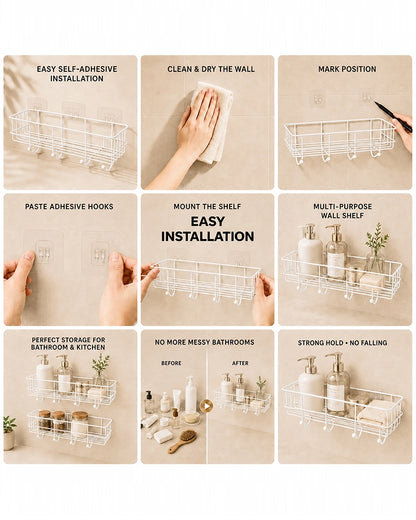 EASY SELF-ADHESIVE INSTALLATION

CLEAN & DRY THE WALL

MARK POSITION

PASTE ADHESIVE HOOKS

MOUNT THE SHELF

EASY INSTALLATION

MULTI-PURPOSE WALL SHELF

PERFECT STORAGE FOR BATHROOM & KITCHEN

NO MORE MESSY BATHROOMS

BEFORE

AFTER

STRONG HOLD • NO FALLING