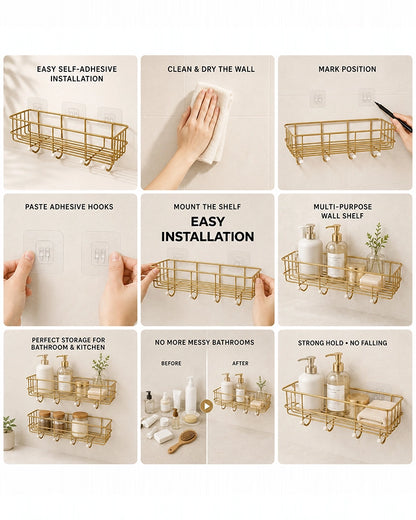 EASY SELF-ADHESIVE INSTALLATION

CLEAN & DRY THE WALL

MARK POSITION

PASTE ADHESIVE HOOKS

MOUNT THE SHELF

EASY INSTALLATION

MULTI-PURPOSE WALL SHELF

PERFECT STORAGE FOR BATHROOM & KITCHEN

NO MORE MESSY BATHROOMS

BEFORE

AFTER

STRONG HOLD • NO FALLING