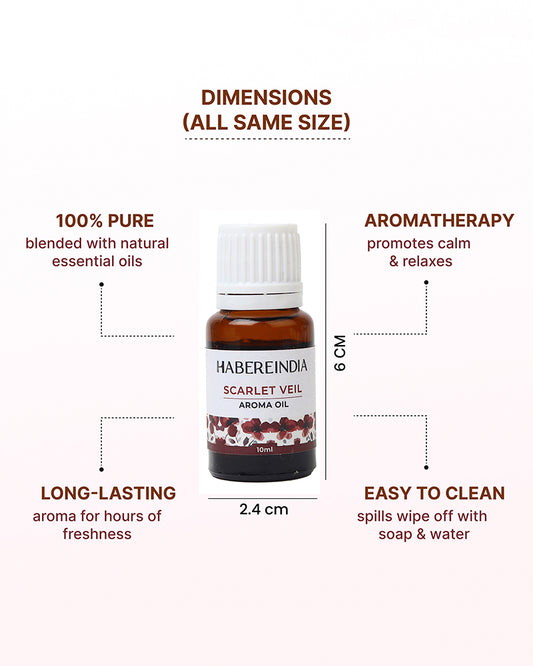 DIMENSIONS
(ALL SAME SIZE)

100% PURE
blended with natural essential oils

AROMATHERAPY
promotes calm & relaxes

HABEREINDIA
SCARLET VEIL
AROMA OIL
10ml

6 CM

2.4 cm

LONG-LASTING
aroma for hours of freshness

EASY TO CLEAN
spills wipe off with soap & water