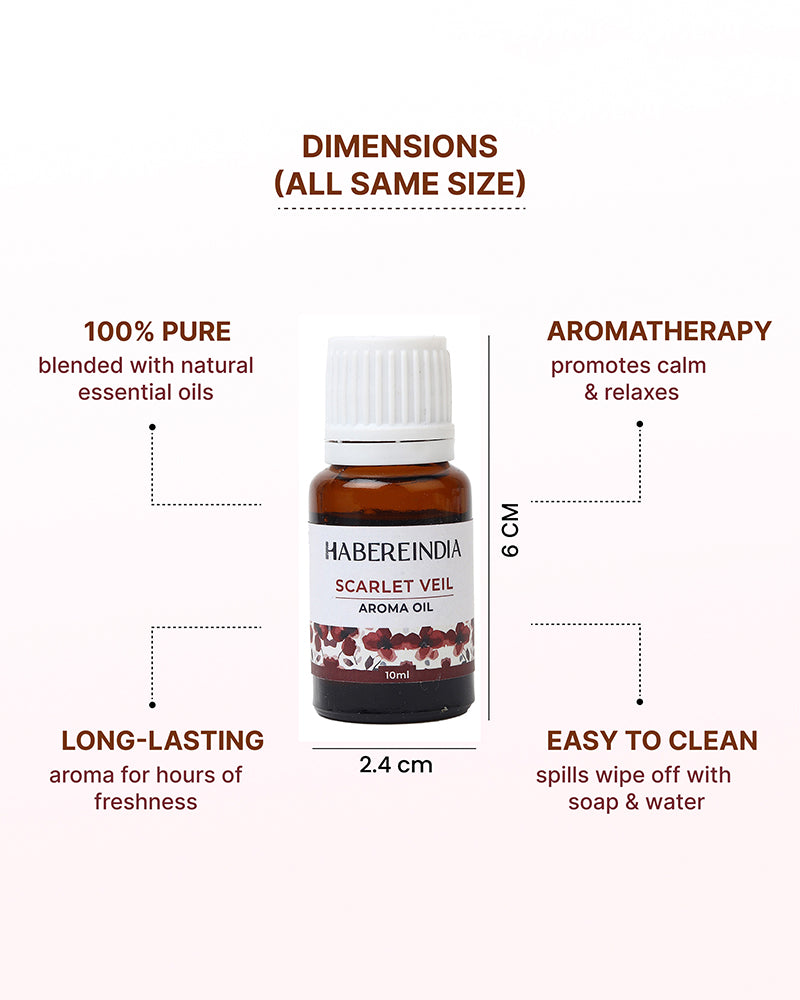 DIMENSIONS
(ALL SAME SIZE)

100% PURE
blended with natural essential oils

AROMATHERAPY
promotes calm & relaxes

HABEREINDIA
SCARLET VEIL
AROMA OIL
10ml

6 CM

2.4 cm

LONG-LASTING
aroma for hours of freshness

EASY TO CLEAN
spills wipe off with soap & water