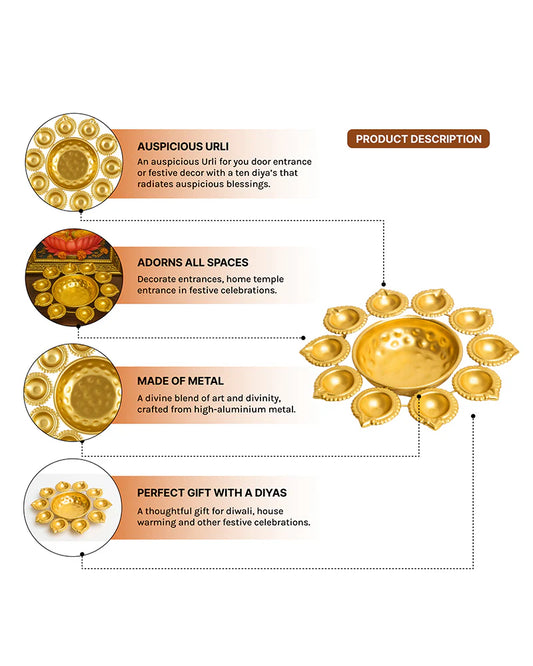 PRODUCT DESCRIPTION

AUSPICIOUS URLI
An auspicious Urli for you door entrance or festive decor with a ten diya's that radiates auspicious blessings.

ADORNS ALL SPACES
Decorate entrances, home temple entrance in festive celebrations.

MADE OF METAL
A divine blend of art and divinity, crafted from high-aluminium metal.

PERFECT GIFT WITH A DIYAS
A thoughtful gift for diwali, house warming and other festive celebrations.