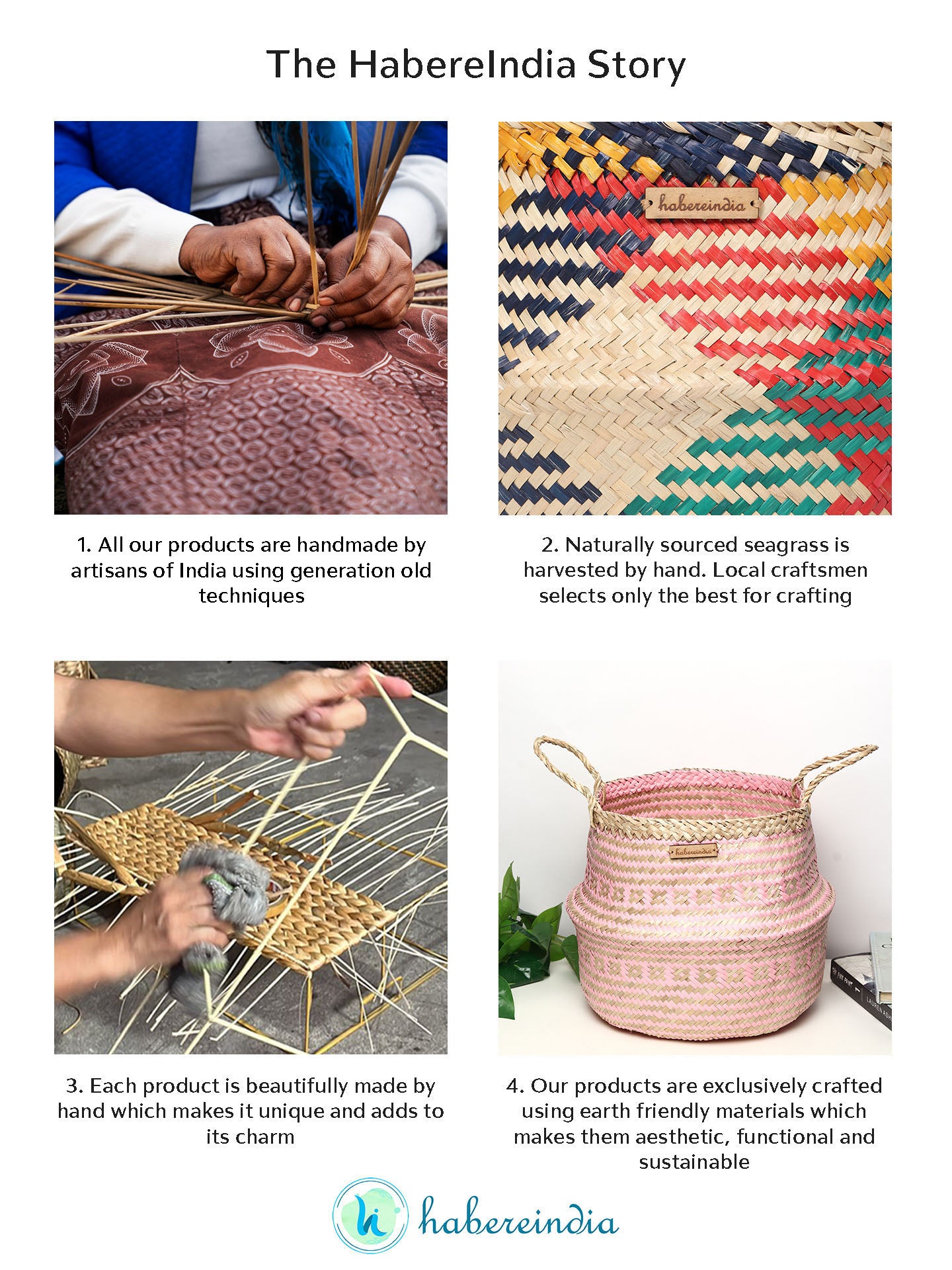 The HabereIndia Story

habereindia

1. All our products are handmade by artisans of India using generation old techniques

2. Naturally sourced seagrass is harvested by hand. Local craftsmen selects only the best for crafting

habereindia

3. Each product is beautifully made by hand which makes it unique and adds to its charm

4. Our products are exclusively crafted using earth friendly materials which makes them aesthetic, functional and sustainable

hi habereindia