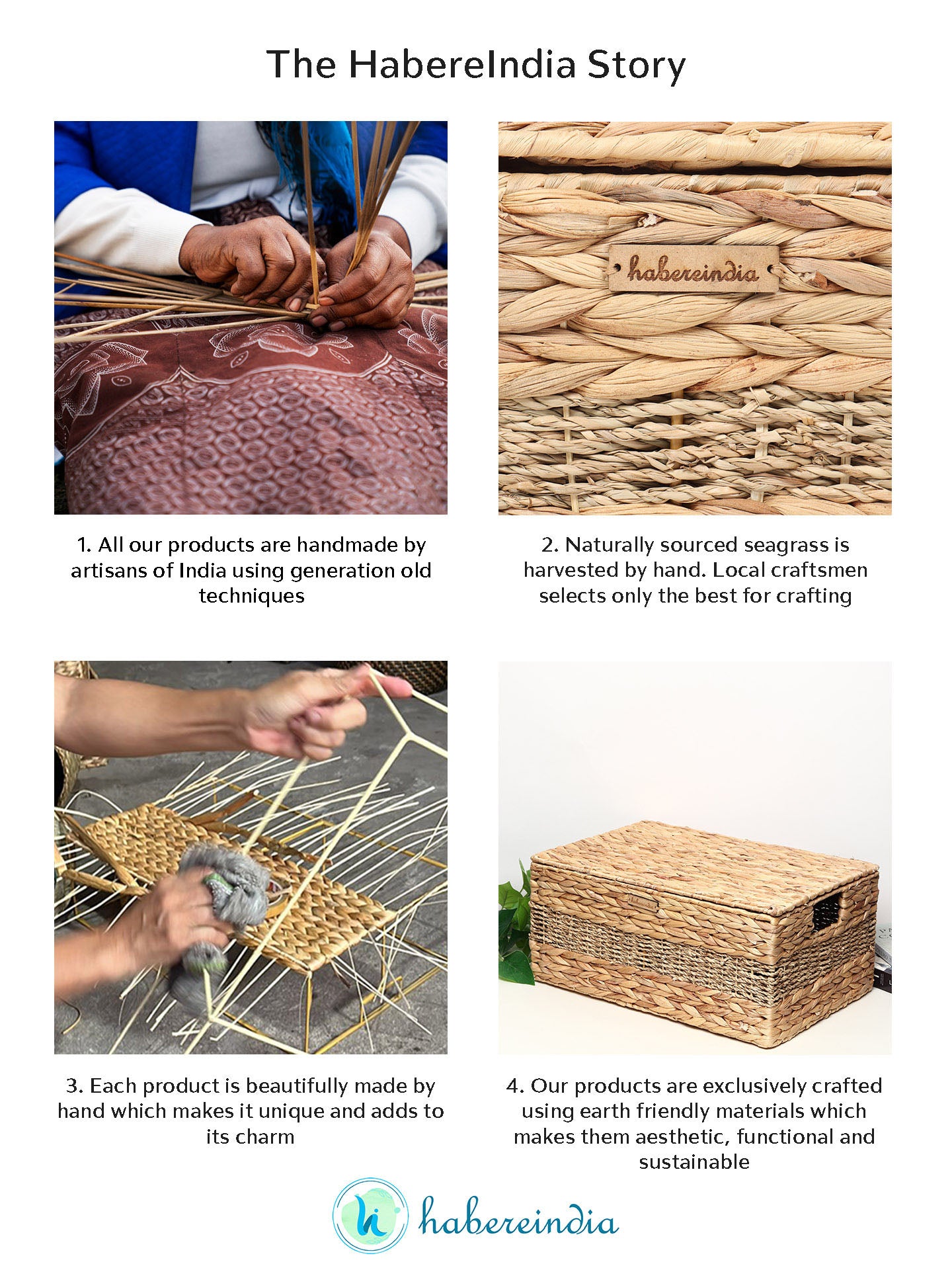 The HabereIndia Story

habereindia

1. All our products are handmade by artisans of India using generation old techniques

2. Naturally sourced seagrass is harvested by hand. Local craftsmen selects only the best for crafting

3. Each product is beautifully made by hand which makes it unique and adds to its charm

4. Our products are exclusively crafted using earth friendly materials which makes them aesthetic, functional and sustainable

hi habereindia