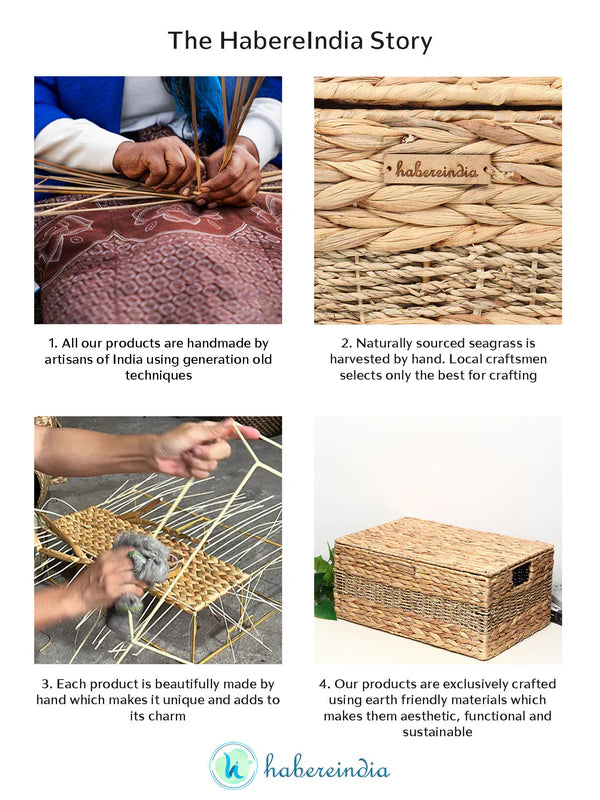 The HabereIndia Story

habereindia

1. All our products are handmade by artisans of India using generation old techniques

2. Naturally sourced seagrass is harvested by hand. Local craftsmen selects only the best for crafting

3. Each product is beautifully made by hand which makes it unique and adds to its charm

4. Our products are exclusively crafted using earth friendly materials which makes them aesthetic, functional and sustainable

hi habereindia