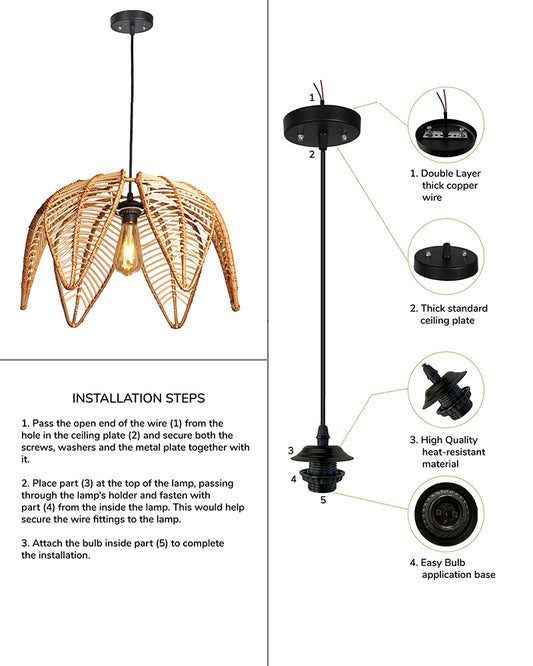 INSTALLATION STEPS

1. Pass the open end of the wire (1) from the hole in the ceiling plate (2) and secure both the screws, washers and the metal plate together with it.

2. Place part (3) at the top of the lamp, passing through the lamp's holder and fasten with part (4) from the inside the lamp. This would help secure the wire fittings to the lamp.

3. Attach the bulb inside part (5) to complete the installation.

1

2

3

4

5

1. Double Layer thick copper wire

2. Thick standard ceiling plate

3. High Quality heat-resistant material

4. Easy Bulb application base