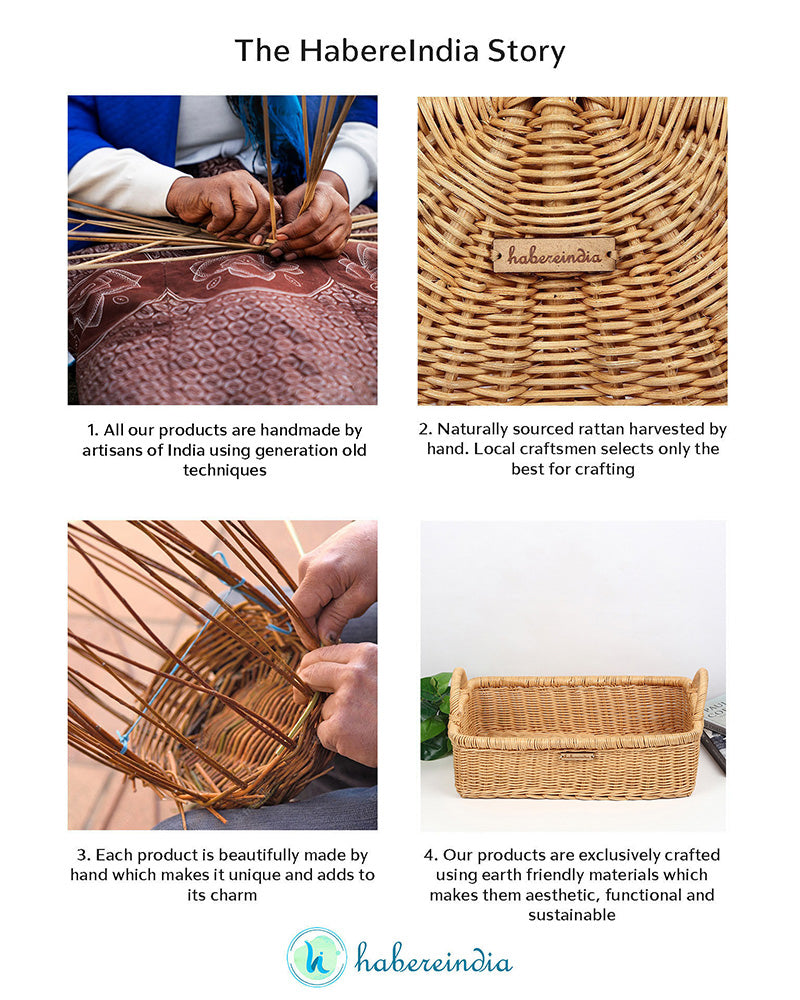 The HabereIndia Story

habereindia

1. All our products are handmade by artisans of India using generation old techniques

2. Naturally sourced rattan harvested by hand. Local craftsmen selects only the best for crafting

3. Each product is beautifully made by hand which makes it unique and adds to its charm

4. Our products are exclusively crafted using earth friendly materials which makes them aesthetic, functional and sustainable

hi habereindia