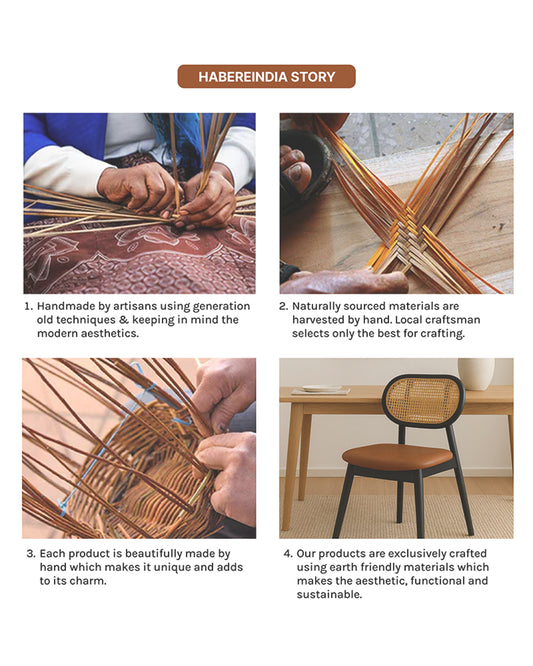 HABEREINDIA STORY

1. Handmade by artisans using generation old techniques & keeping in mind the modern aesthetics.

2. Naturally sourced materials are harvested by hand. Local craftsman selects only the best for crafting.

3. Each product is beautifully made by hand which makes it unique and adds to its charm.

4. Our products are exclusively crafted using earth friendly materials which makes the aesthetic, functional and sustainable.