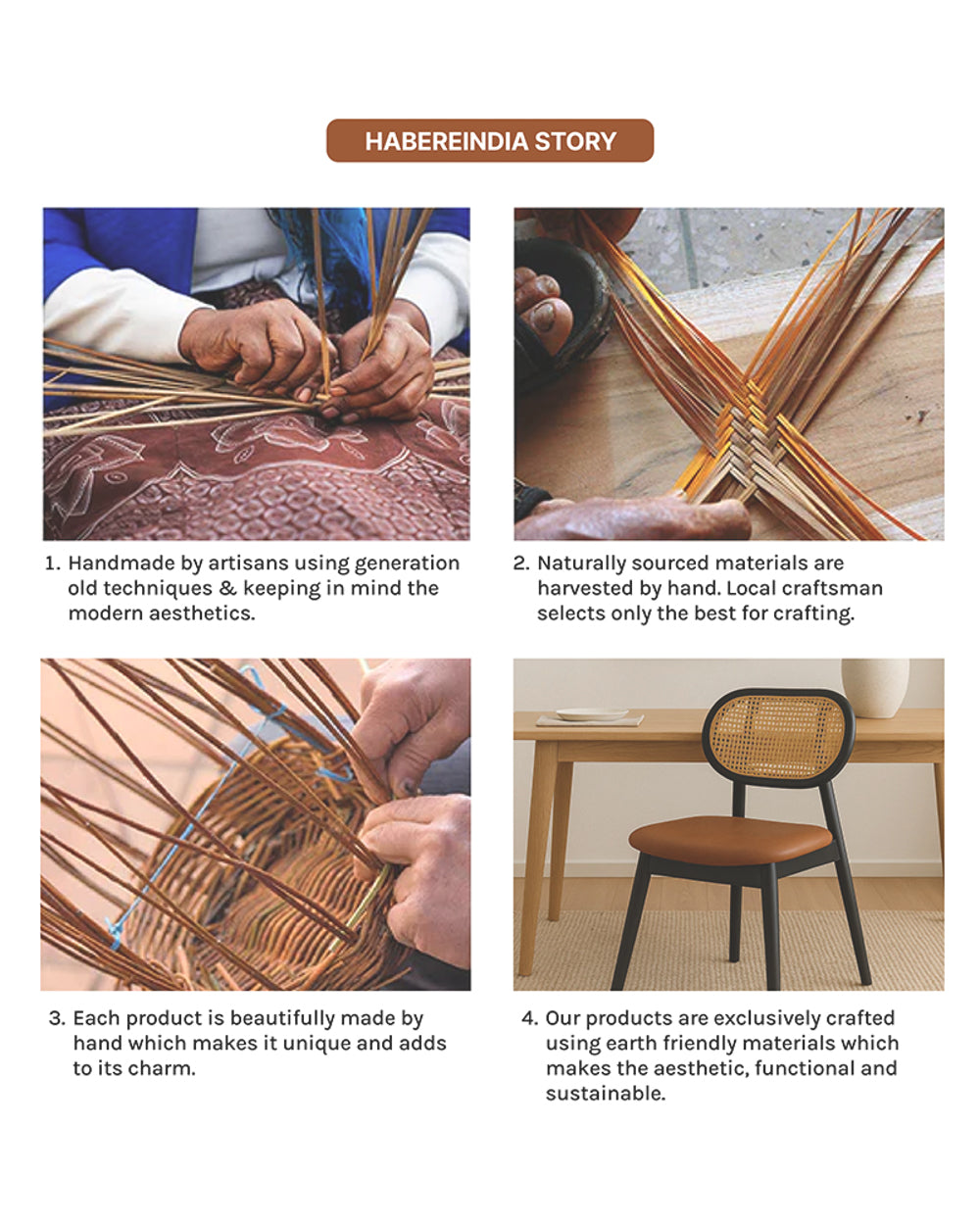 HABEREINDIA STORY

1. Handmade by artisans using generation old techniques & keeping in mind the modern aesthetics.

2. Naturally sourced materials are harvested by hand. Local craftsman selects only the best for crafting.

3. Each product is beautifully made by hand which makes it unique and adds to its charm.

4. Our products are exclusively crafted using earth friendly materials which makes the aesthetic, functional and sustainable.