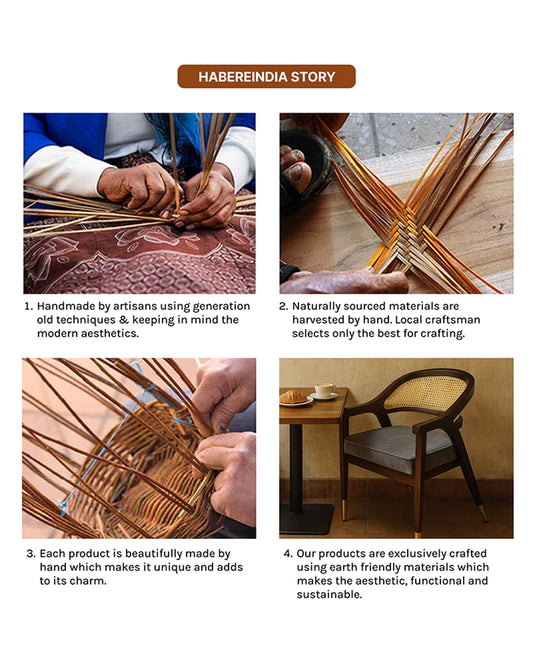 HABEREINDIA STORY

1. Handmade by artisans using generation old techniques & keeping in mind the modern aesthetics.

2. Naturally sourced materials are harvested by hand. Local craftsman selects only the best for crafting.

3. Each product is beautifully made by hand which makes it unique and adds to its charm.

4. Our products are exclusively crafted using earth friendly materials which makes the aesthetic, functional and sustainable.