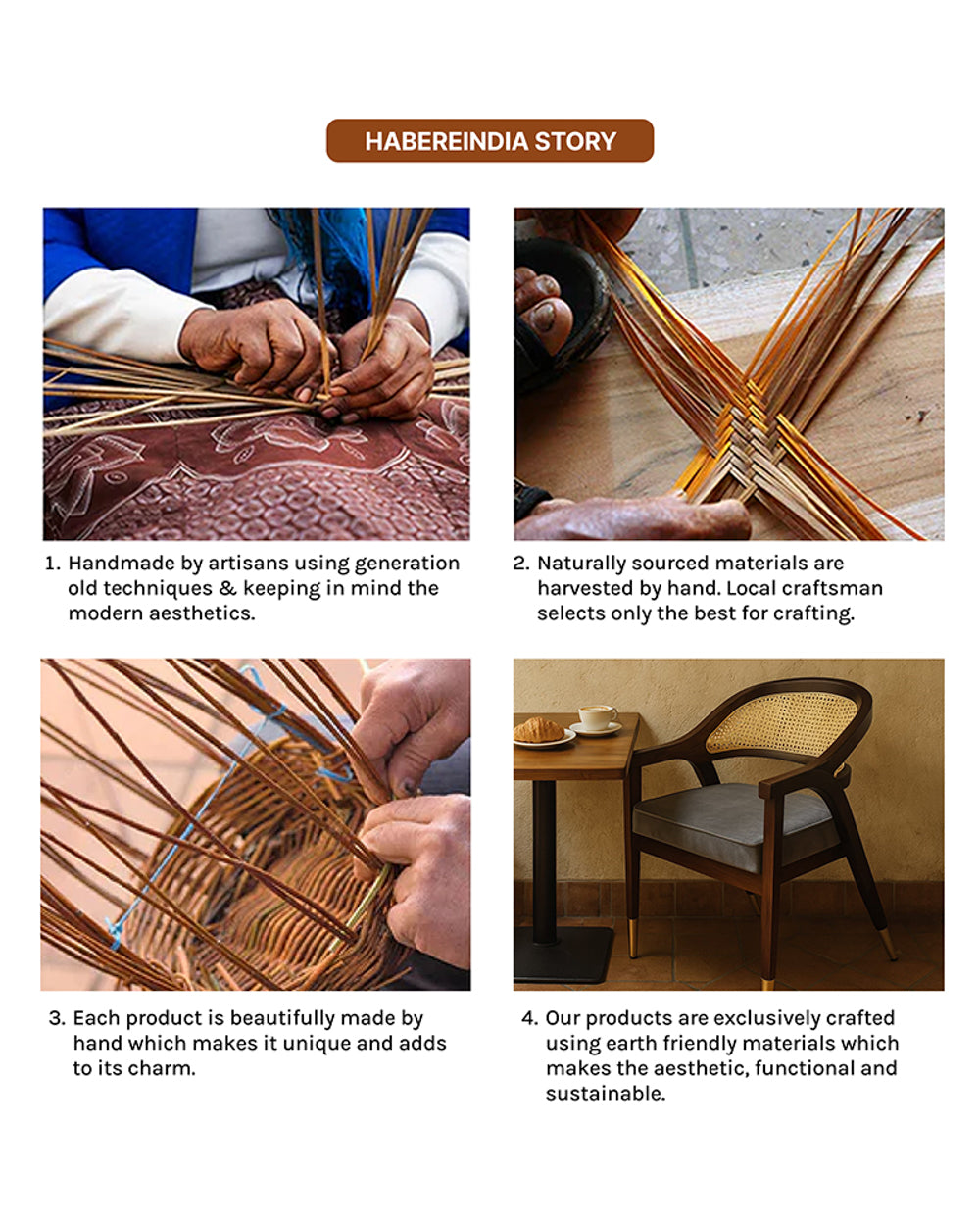 HABEREINDIA STORY

1. Handmade by artisans using generation old techniques & keeping in mind the modern aesthetics.

2. Naturally sourced materials are harvested by hand. Local craftsman selects only the best for crafting.

3. Each product is beautifully made by hand which makes it unique and adds to its charm.

4. Our products are exclusively crafted using earth friendly materials which makes the aesthetic, functional and sustainable.