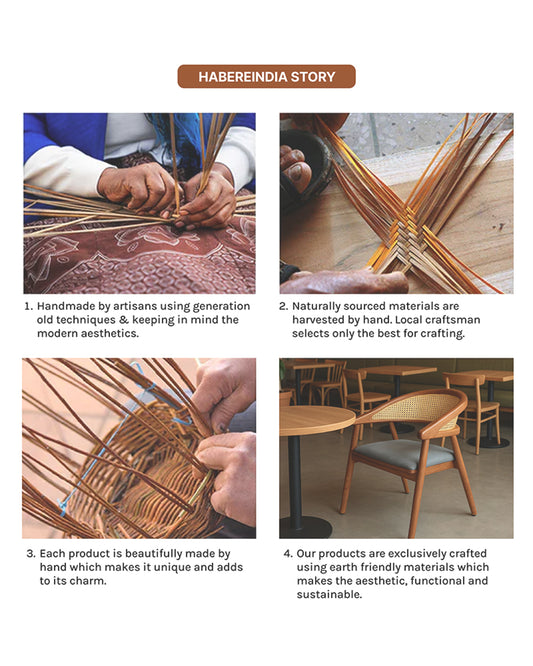 HABEREINDIA STORY

1. Handmade by artisans using generation old techniques & keeping in mind the modern aesthetics.

2. Naturally sourced materials are harvested by hand. Local craftsman selects only the best for crafting.

3. Each product is beautifully made by hand which makes it unique and adds to its charm.

4. Our products are exclusively crafted using earth friendly materials which makes the aesthetic, functional and sustainable.