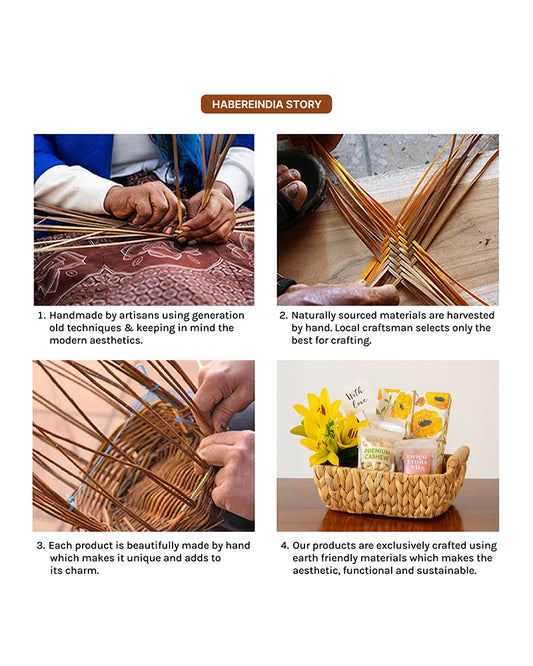 HABEREINDIA STORY

1. Handmade by artisans using generation old techniques & keeping in mind the modern aesthetics.

2. Naturally sourced materials are harvested by hand. Local craftsman selects only the best for crafting.

With love

PREMIUM CASHEW

Dried Fruits Mix

3. Each product is beautifully made by hand which makes it unique and adds to its charm.

4. Our products are exclusively crafted using earth friendly materials which makes the aesthetic, functional and sustainable.