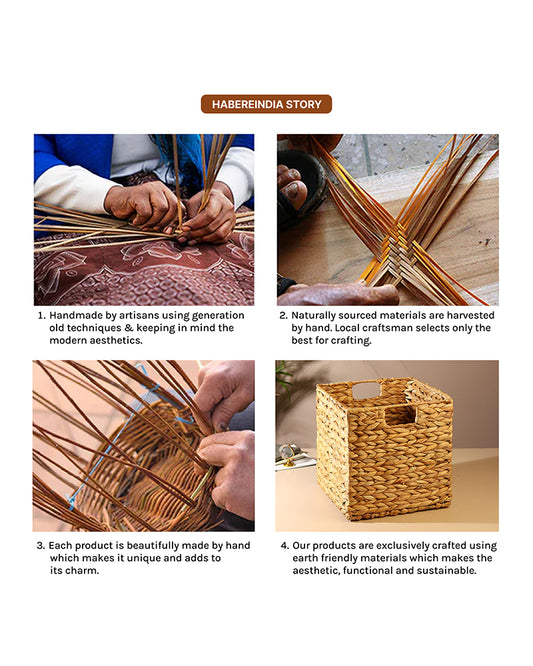 HABEREINDIA STORY

1. Handmade by artisans using generation old techniques & keeping in mind the modern aesthetics.

2. Naturally sourced materials are harvested by hand. Local craftsman selects only the best for crafting.

3. Each product is beautifully made by hand which makes it unique and adds to its charm.

4. Our products are exclusively crafted using earth friendly materials which makes the aesthetic, functional and sustainable.