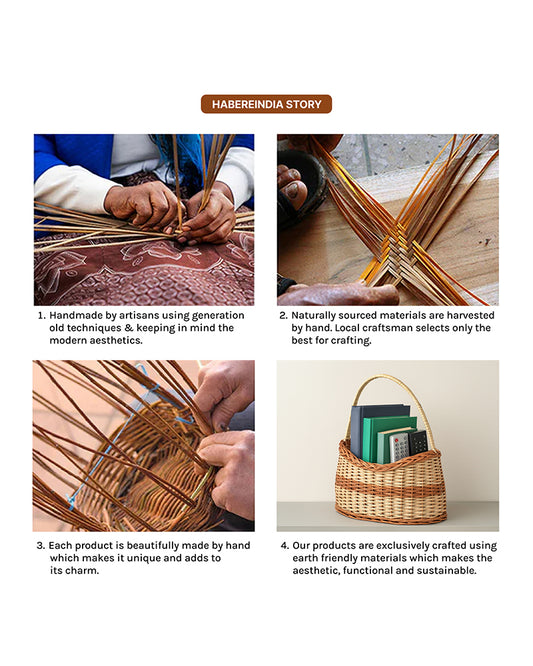 HABEREINDIA STORY

1. Handmade by artisans using generation old techniques & keeping in mind the modern aesthetics.

2. Naturally sourced materials are harvested by hand. Local craftsman selects only the best for crafting.

3. Each product is beautifully made by hand which makes it unique and adds to its charm.

4. Our products are exclusively crafted using earth friendly materials which makes the aesthetic, functional and sustainable.