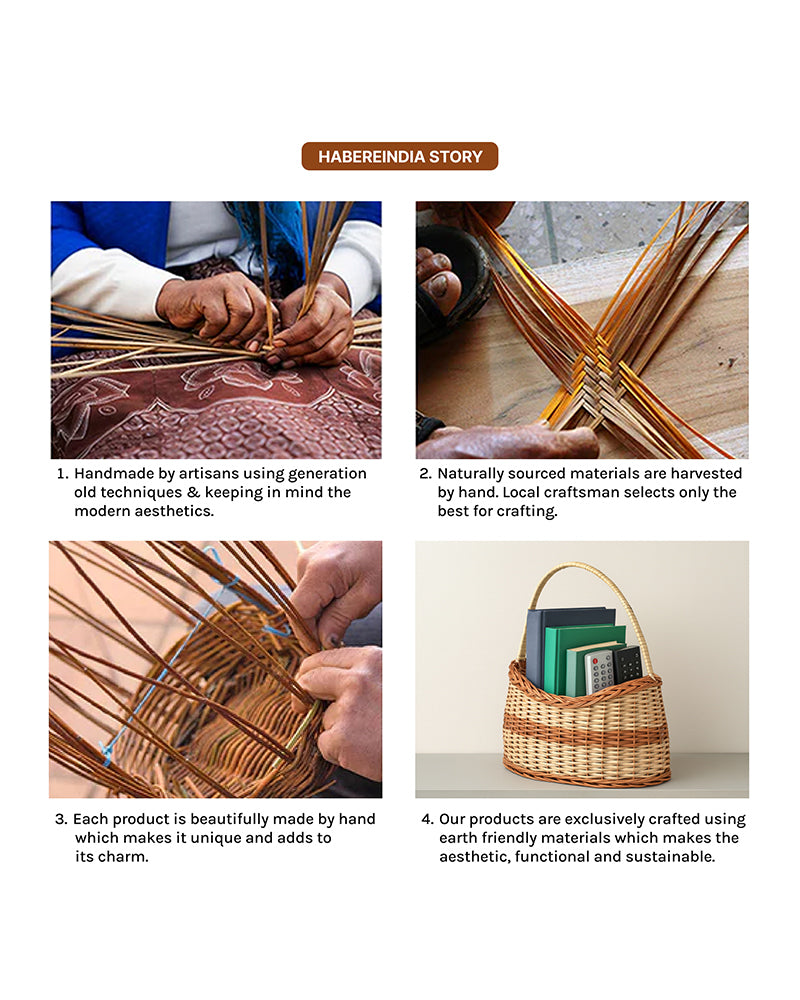 HABEREINDIA STORY

1. Handmade by artisans using generation old techniques & keeping in mind the modern aesthetics.

2. Naturally sourced materials are harvested by hand. Local craftsman selects only the best for crafting.

3. Each product is beautifully made by hand which makes it unique and adds to its charm.

4. Our products are exclusively crafted using earth friendly materials which makes the aesthetic, functional and sustainable.