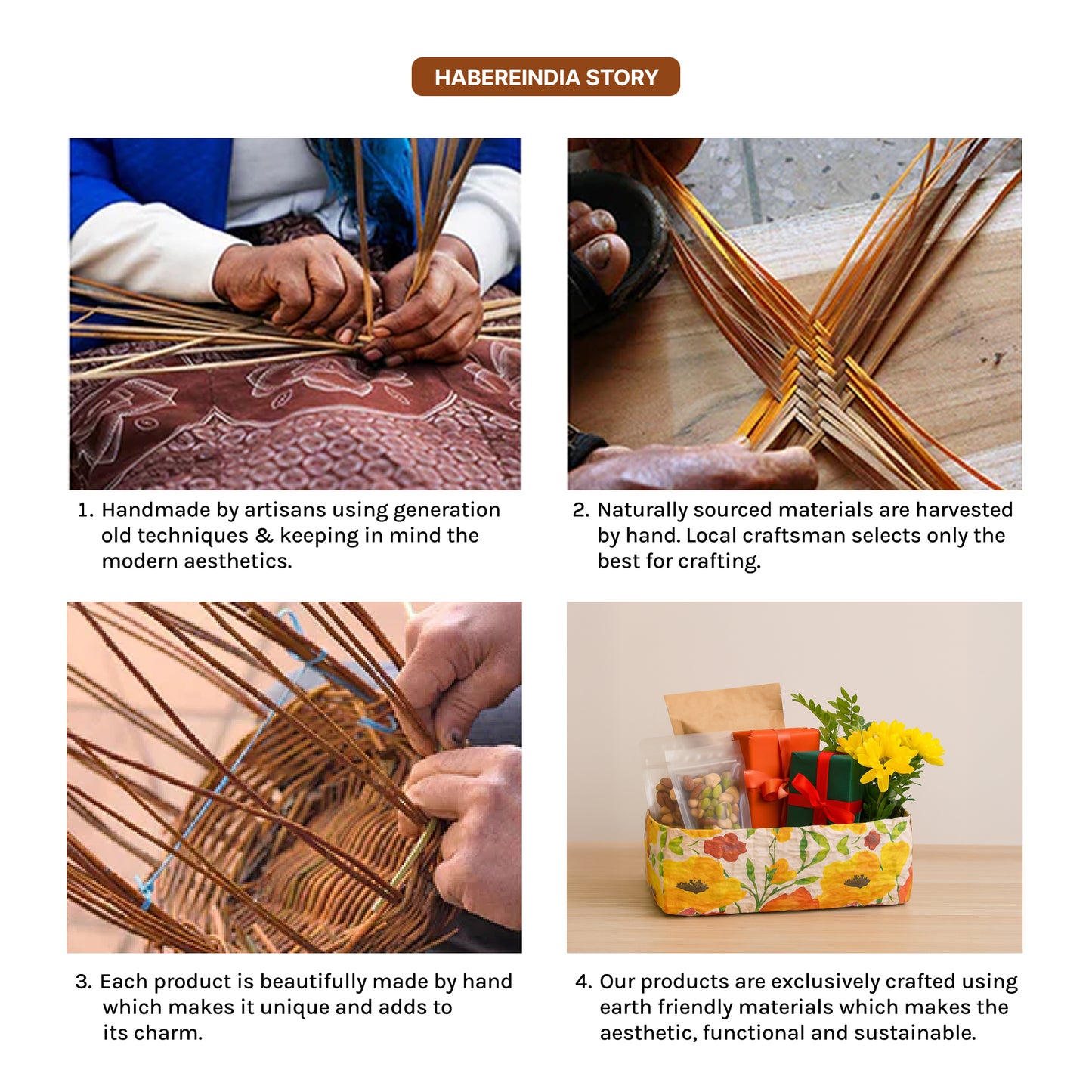 HABEREINDIA STORY

1. Handmade by artisans using generation old techniques & keeping in mind the modern aesthetics.

2. Naturally sourced materials are harvested by hand. Local craftsman selects only the best for crafting.

3. Each product is beautifully made by hand which makes it unique and adds to its charm.

4. Our products are exclusively crafted using earth friendly materials which makes the aesthetic, functional and sustainable.