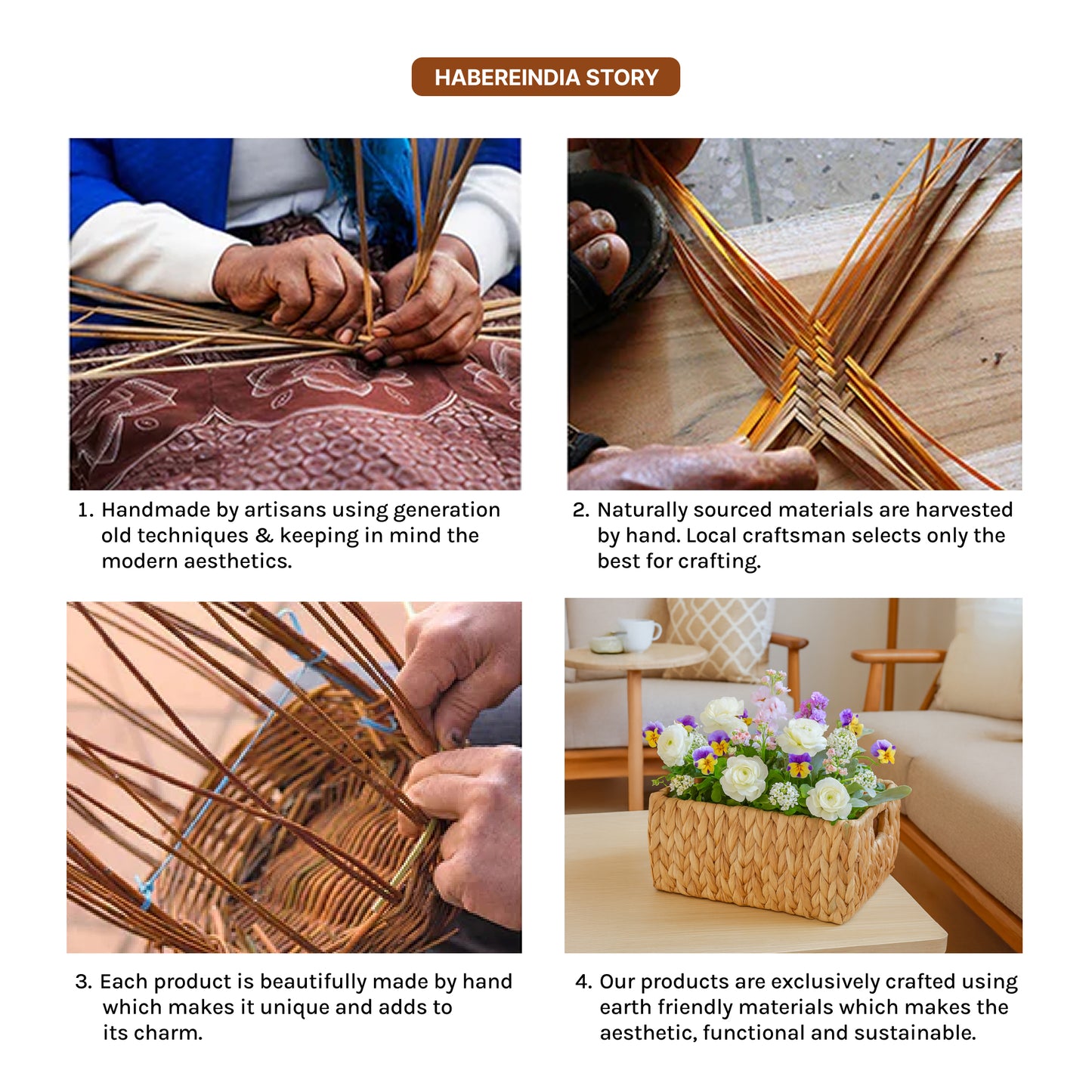 HABEREINDIA STORY

1. Handmade by artisans using generation old techniques & keeping in mind the modern aesthetics.

2. Naturally sourced materials are harvested by hand. Local craftsman selects only the best for crafting.

3. Each product is beautifully made by hand which makes it unique and adds to its charm.

4. Our products are exclusively crafted using earth friendly materials which makes the aesthetic, functional and sustainable.