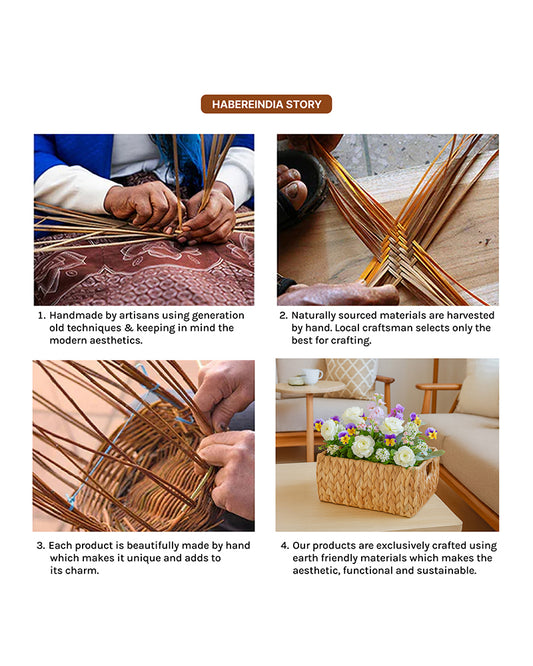 HABEREINDIA STORY

1. Handmade by artisans using generation old techniques & keeping in mind the modern aesthetics.

2. Naturally sourced materials are harvested by hand. Local craftsman selects only the best for crafting.

3. Each product is beautifully made by hand which makes it unique and adds to its charm.

4. Our products are exclusively crafted using earth friendly materials which makes the aesthetic, functional and sustainable.