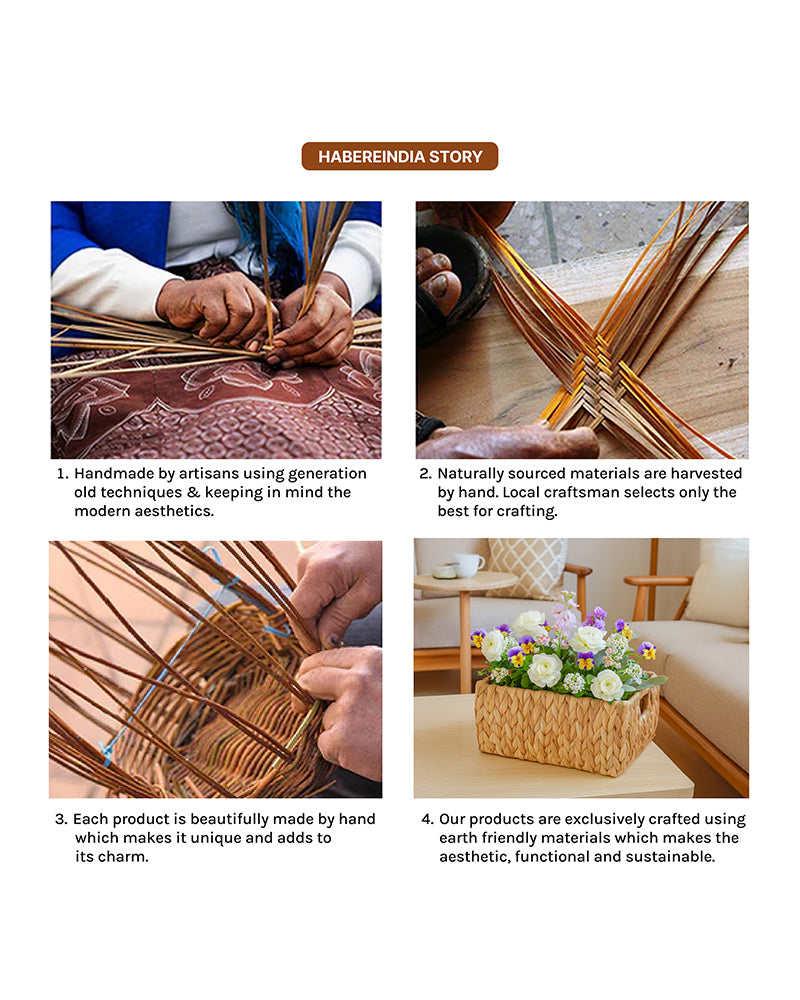 HABEREINDIA STORY

1. Handmade by artisans using generation old techniques & keeping in mind the modern aesthetics.

2. Naturally sourced materials are harvested by hand. Local craftsman selects only the best for crafting.

3. Each product is beautifully made by hand which makes it unique and adds to its charm.

4. Our products are exclusively crafted using earth friendly materials which makes the aesthetic, functional and sustainable.