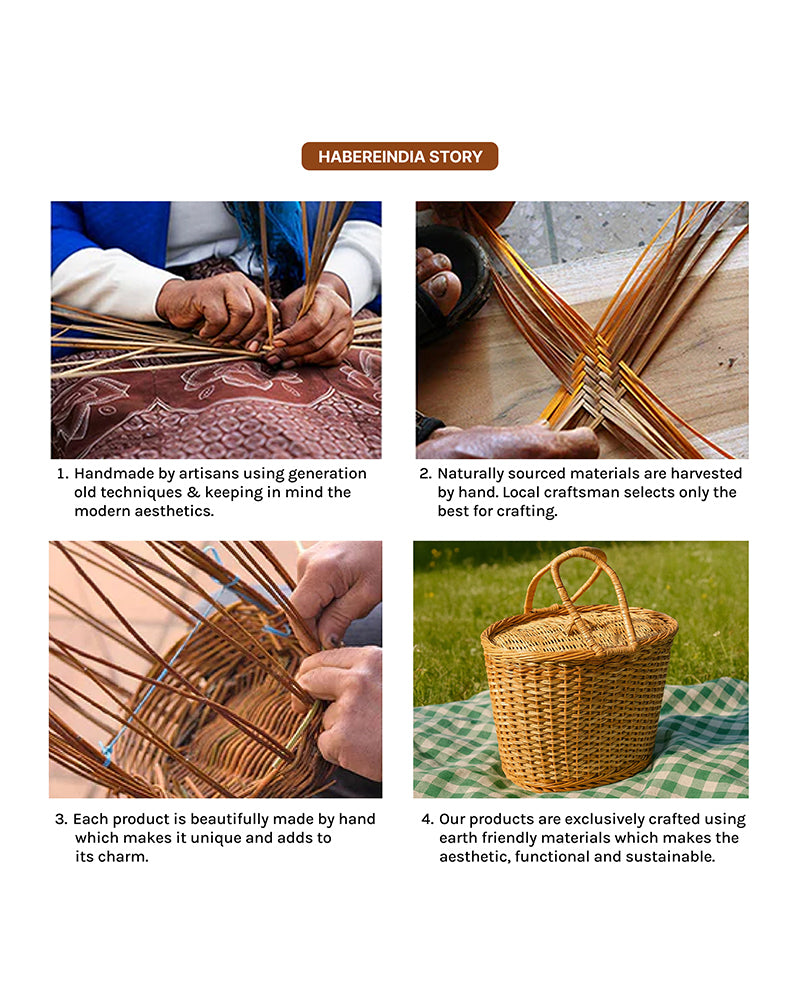 HABEREINDIA STORY

1. Handmade by artisans using generation old techniques & keeping in mind the modern aesthetics.

2. Naturally sourced materials are harvested by hand. Local craftsman selects only the best for crafting.

3. Each product is beautifully made by hand which makes it unique and adds to its charm.

4. Our products are exclusively crafted using earth friendly materials which makes the aesthetic, functional and sustainable.