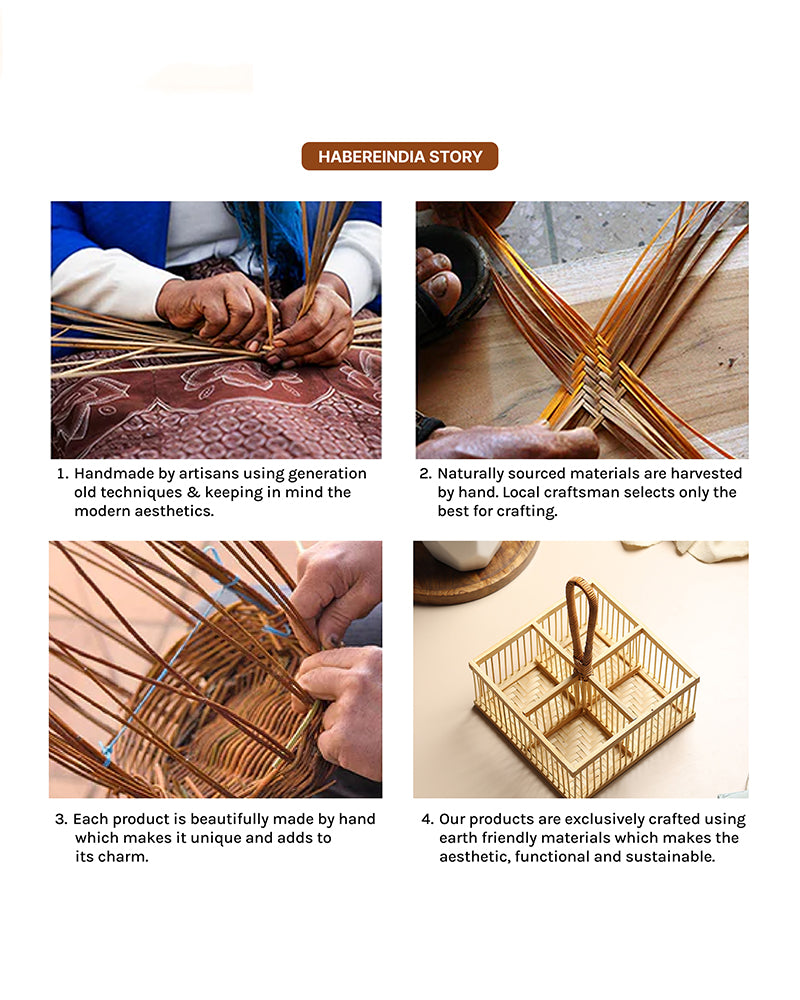 HABEREINDIA STORY

1. Handmade by artisans using generation old techniques & keeping in mind the modern aesthetics.

2. Naturally sourced materials are harvested by hand. Local craftsman selects only the best for crafting.

3. Each product is beautifully made by hand which makes it unique and adds to its charm.

4. Our products are exclusively crafted using earth friendly materials which makes the aesthetic, functional and sustainable.