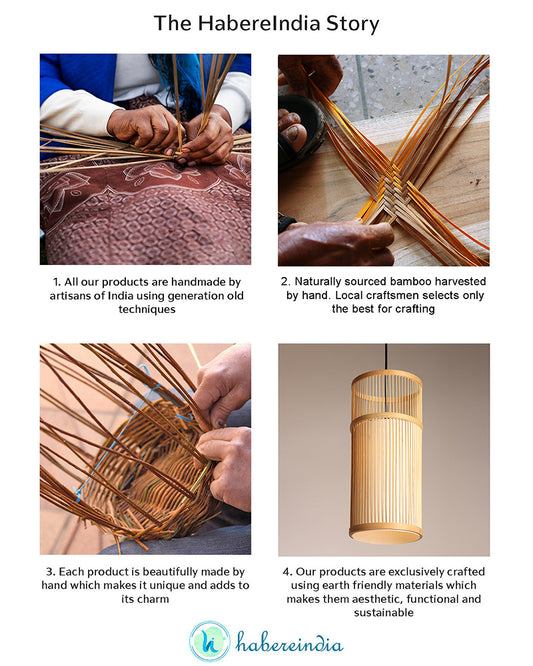 The HabereIndia Story

1. All our products are handmade by artisans of India using generation old techniques

2. Naturally sourced bamboo harvested by hand. Local craftsmen selects only the best for crafting

3. Each product is beautifully made by hand which makes it unique and adds to its charm

4. Our products are exclusively crafted using earth friendly materials which makes them aesthetic, functional and sustainable

hi habereindia