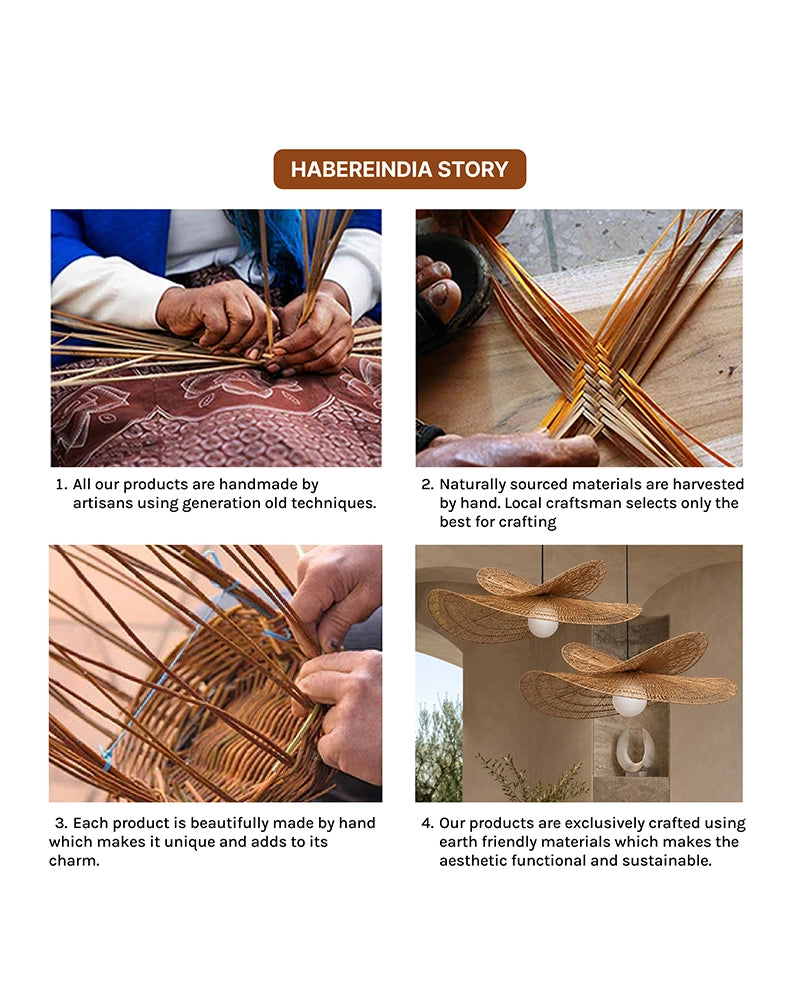 HABEREINDIA STORY

1. All our products are handmade by artisans using generation old techniques.

2. Naturally sourced materials are harvested by hand. Local craftsman selects only the best for crafting

3. Each product is beautifully made by hand which makes it unique and adds to its charm.

4. Our products are exclusively crafted using earth friendly materials which makes the aesthetic functional and sustainable.