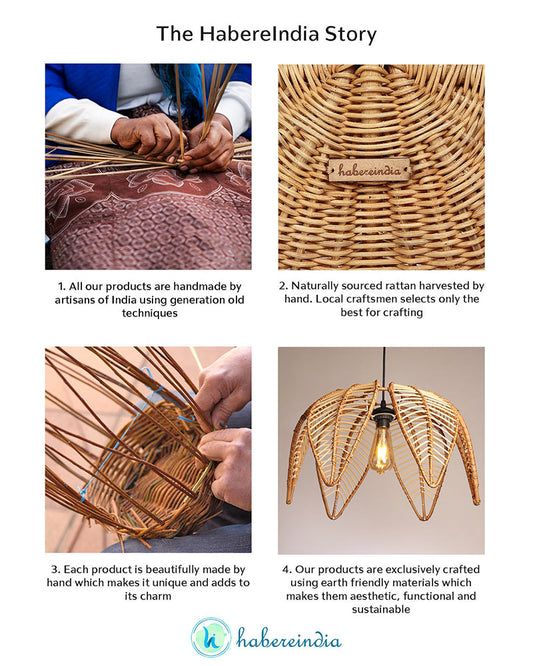 The HabereIndia Story

habereindia

1. All our products are handmade by artisans of India using generation old techniques

2. Naturally sourced rattan harvested by hand. Local craftsmen selects only the best for crafting

3. Each product is beautifully made by hand which makes it unique and adds to its charm

4. Our products are exclusively crafted using earth friendly materials which makes them aesthetic, functional and sustainable

hi habereindia