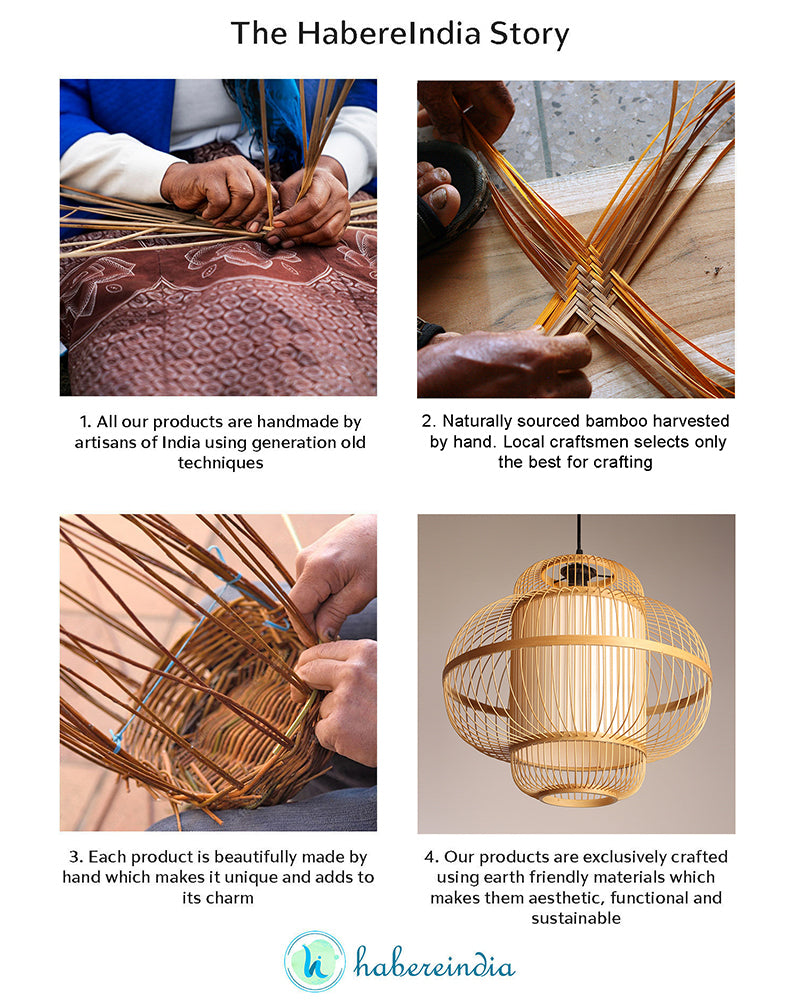 The HabereIndia Story

1. All our products are handmade by artisans of India using generation old techniques

2. Naturally sourced bamboo harvested by hand. Local craftsmen selects only the best for crafting

3. Each product is beautifully made by hand which makes it unique and adds to its charm

4. Our products are exclusively crafted using earth friendly materials which makes them aesthetic, functional and sustainable

hi habereindia