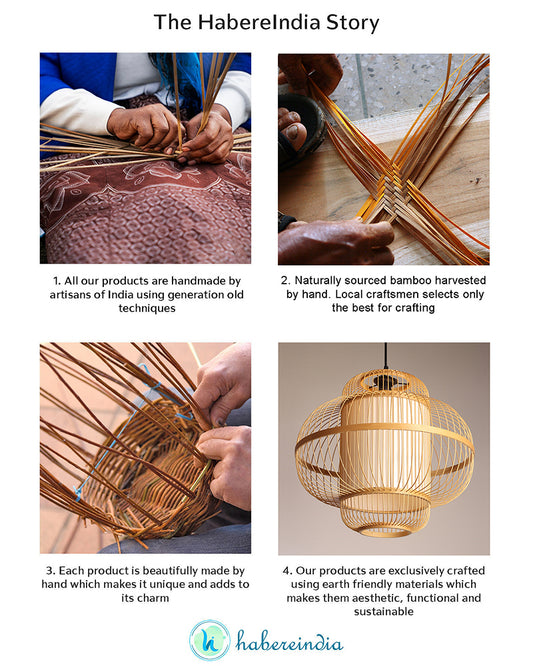 The HabereIndia Story

1. All our products are handmade by artisans of India using generation old techniques

2. Naturally sourced bamboo harvested by hand. Local craftsmen selects only the best for crafting

3. Each product is beautifully made by hand which makes it unique and adds to its charm

4. Our products are exclusively crafted using earth friendly materials which makes them aesthetic, functional and sustainable

hi habereindia