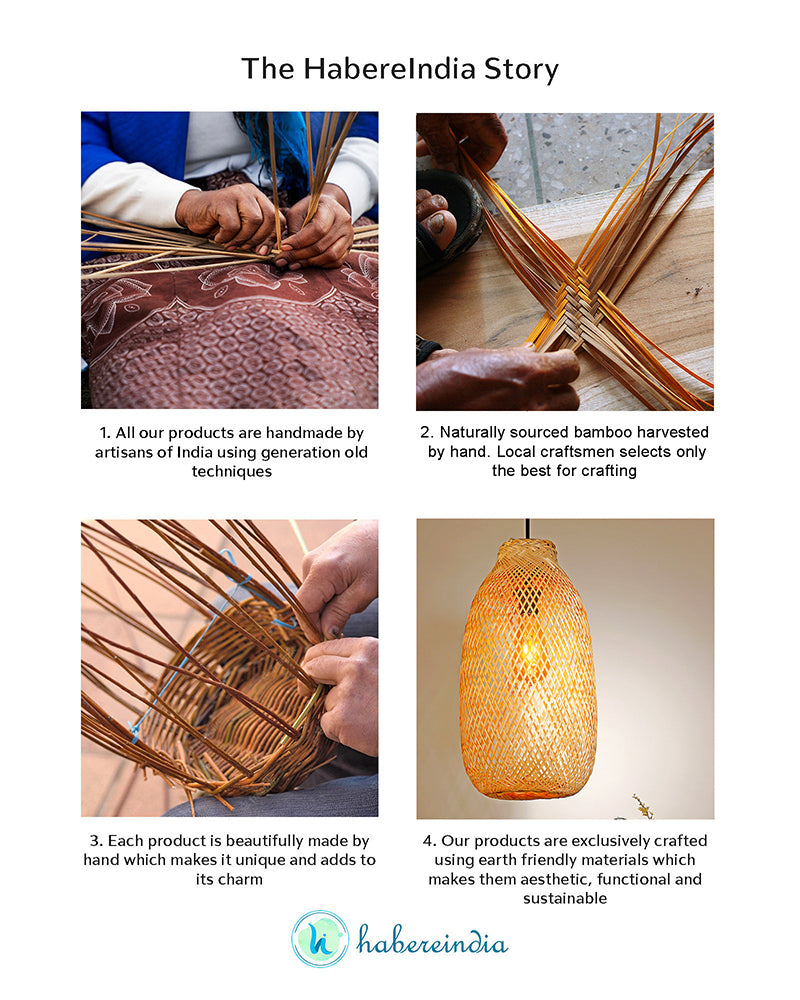 The HabereIndia Story

1. All our products are handmade by artisans of India using generation old techniques

2. Naturally sourced bamboo harvested by hand. Local craftsmen selects only the best for crafting

3. Each product is beautifully made by hand which makes it unique and adds to its charm

4. Our products are exclusively crafted using earth friendly materials which makes them aesthetic, functional and sustainable

hi habereindia