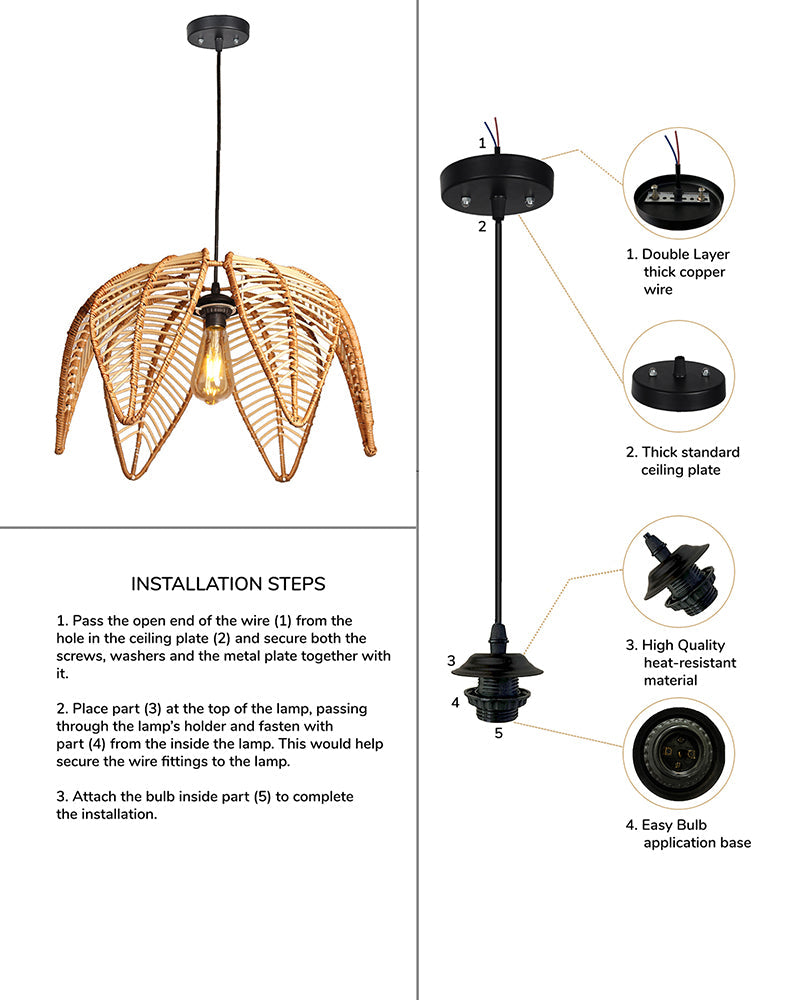 INSTALLATION STEPS

1. Pass the open end of the wire (1) from the hole in the ceiling plate (2) and secure both the screws, washers and the metal plate together with it.

2. Place part (3) at the top of the lamp, passing through the lamp's holder and fasten with part (4) from the inside the lamp. This would help secure the wire fittings to the lamp.

3. Attach the bulb inside part (5) to complete the installation.

1

2

3

4

5

1. Double Layer thick copper wire

2. Thick standard ceiling plate

3. High Quality heat-resistant material

4. Easy Bulb application base