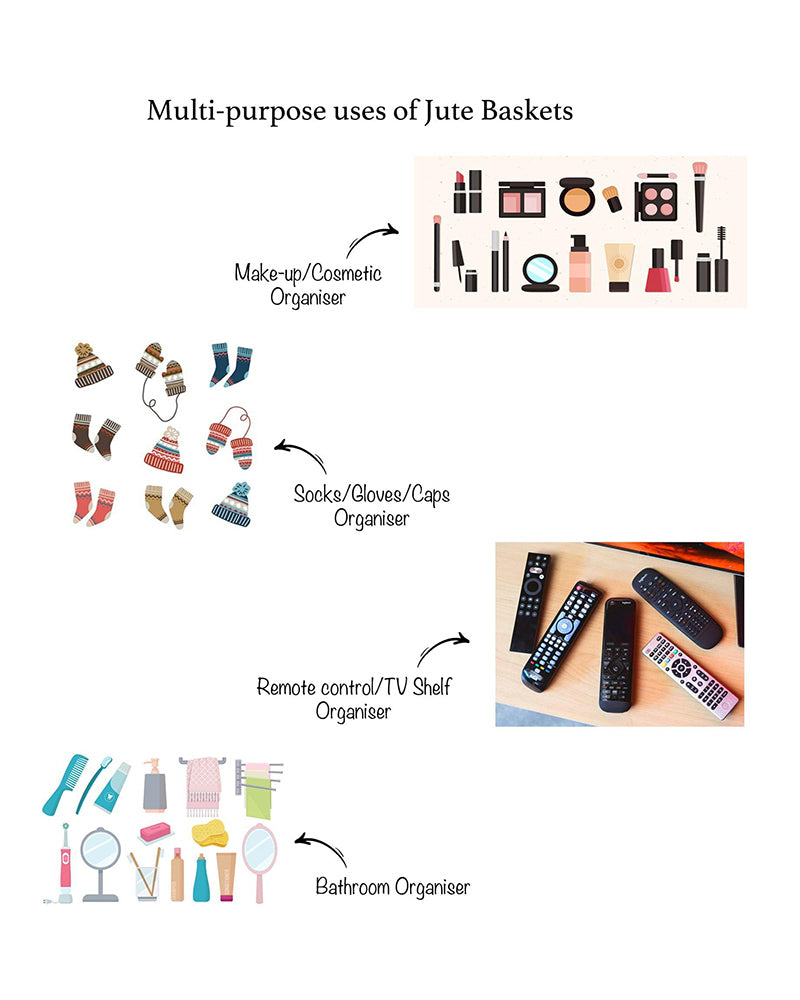 Multi-purpose uses of Jute Baskets

Make-up/Cosmetic Organiser

Socks/Gloves/Caps Organiser

Remote control/TV Shelf Organiser

Bathroom Organiser