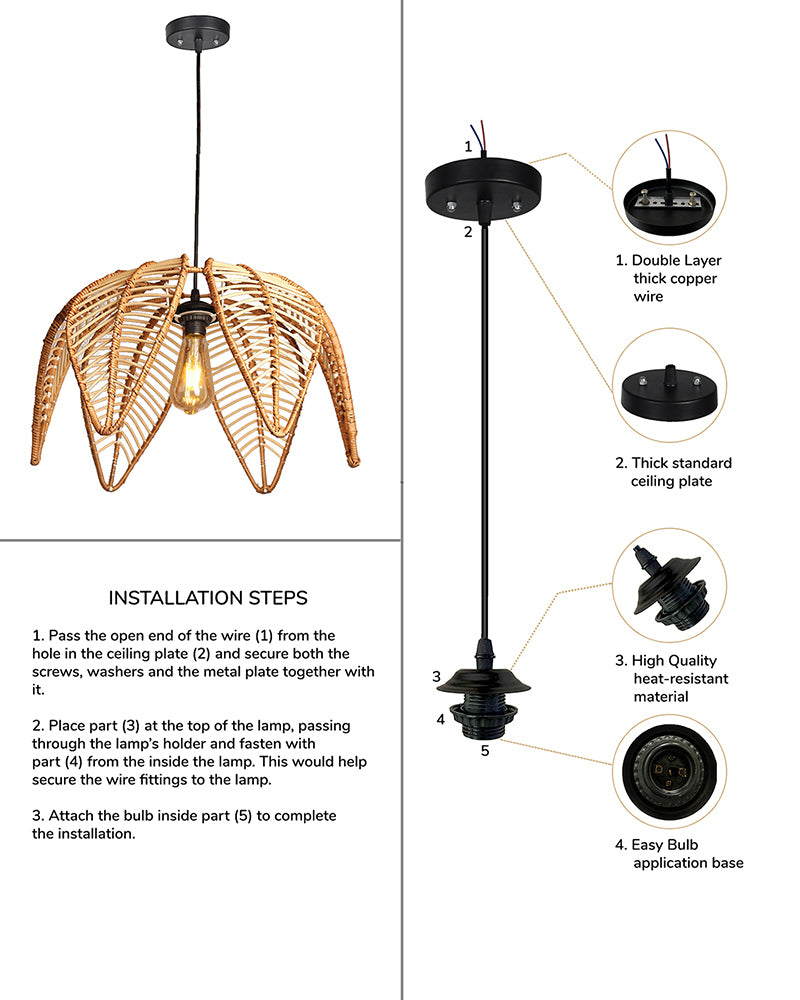 INSTALLATION STEPS

1. Pass the open end of the wire (1) from the hole in the ceiling plate (2) and secure both the screws, washers and the metal plate together with it.

2. Place part (3) at the top of the lamp, passing through the lamp's holder and fasten with part (4) from the inside the lamp. This would help secure the wire fittings to the lamp.

3. Attach the bulb inside part (5) to complete the installation.

1

2

3

4

5

1. Double Layer thick copper wire

2. Thick standard ceiling plate

3. High Quality heat-resistant material

4. Easy Bulb application base