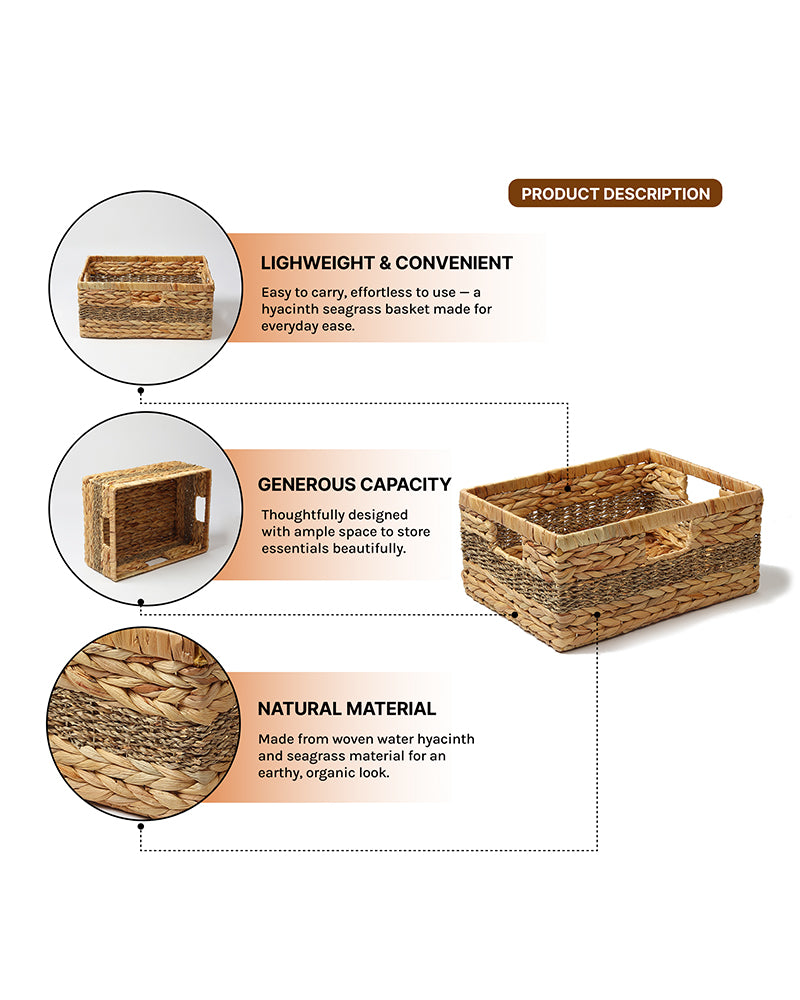 PRODUCT DESCRIPTION

LIGHWEIGHT & CONVENIENT

Easy to carry, effortless to use — a hyacinth seagrass basket made for everyday ease.

GENEROUS CAPACITY

Thoughtfully designed with ample space to store essentials beautifully.

NATURAL MATERIAL

Made from woven water hyacinth and seagrass material for an earthy, organic look.