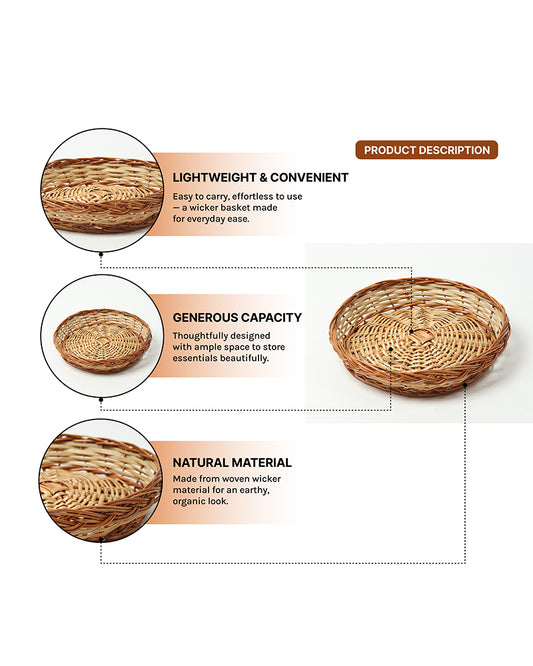 PRODUCT DESCRIPTION

LIGHTWEIGHT & CONVENIENT

Easy to carry, effortless to use — a wicker basket made for everyday ease.

GENEROUS CAPACITY

Thoughtfully designed with ample space to store essentials beautifully.

NATURAL MATERIAL

Made from woven wicker material for an earthy, organic look.