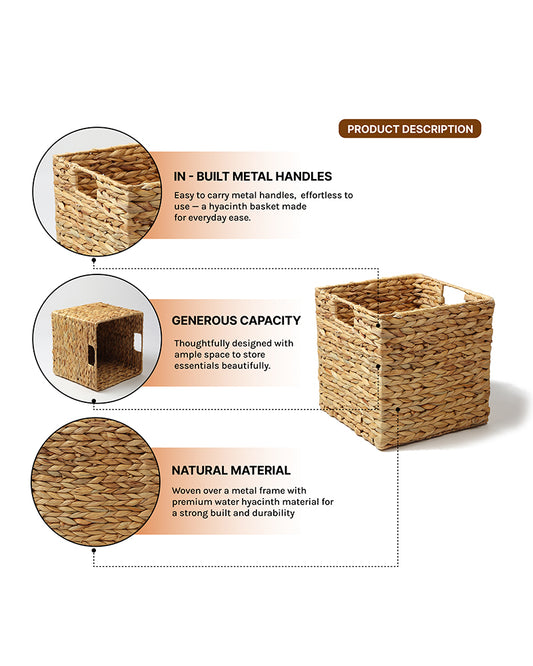 PRODUCT DESCRIPTION

IN - BUILT METAL HANDLES

Easy to carry metal handles, effortless to use — a hyacinth basket made for everyday ease.

GENEROUS CAPACITY

Thoughtfully designed with ample space to store essentials beautifully.

NATURAL MATERIAL

Woven over a metal frame with premium water hyacinth material for a strong built and durability