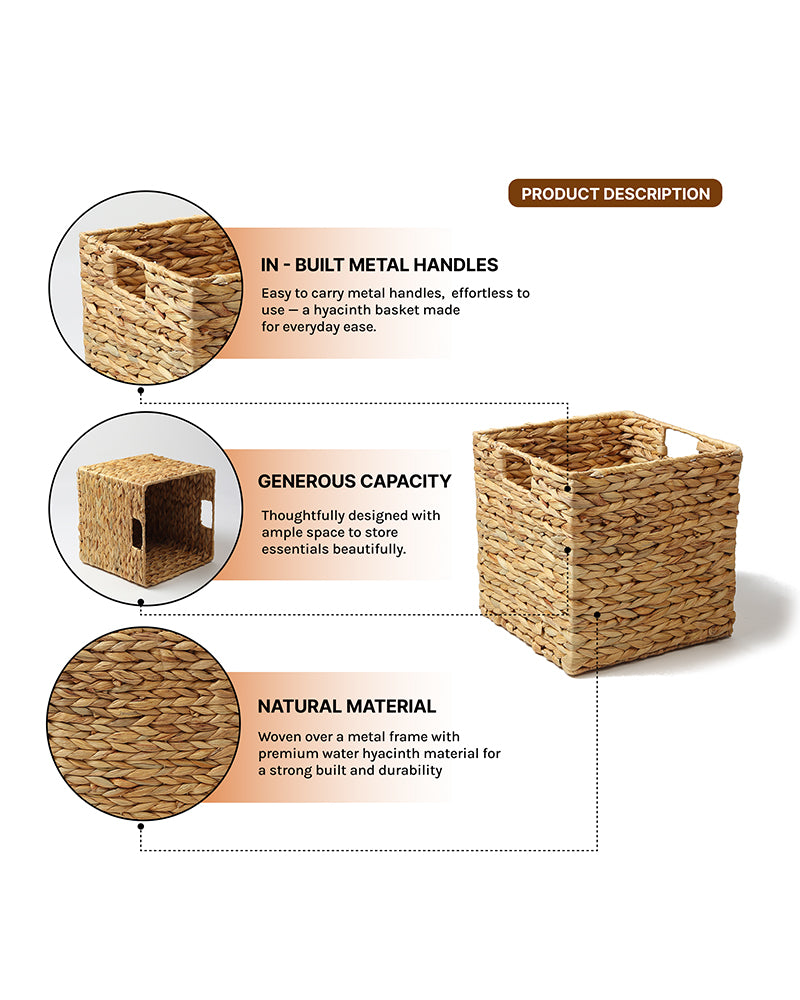 PRODUCT DESCRIPTION

IN - BUILT METAL HANDLES

Easy to carry metal handles, effortless to use — a hyacinth basket made for everyday ease.

GENEROUS CAPACITY

Thoughtfully designed with ample space to store essentials beautifully.

NATURAL MATERIAL

Woven over a metal frame with premium water hyacinth material for a strong built and durability