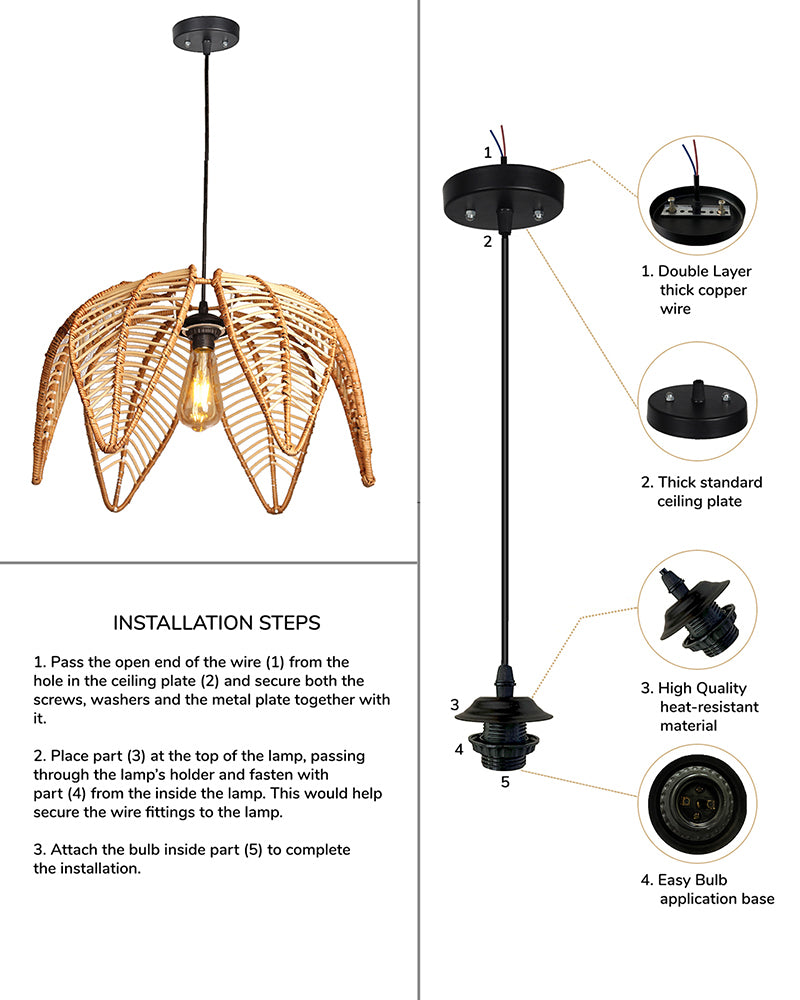 INSTALLATION STEPS

1. Pass the open end of the wire (1) from the hole in the ceiling plate (2) and secure both the screws, washers and the metal plate together with it.

2. Place part (3) at the top of the lamp, passing through the lamp's holder and fasten with part (4) from the inside the lamp. This would help secure the wire fittings to the lamp.

3. Attach the bulb inside part (5) to complete the installation.

1
2
3
4
5

1. Double Layer thick copper wire

2. Thick standard ceiling plate

3. High Quality heat-resistant material

4. Easy Bulb application base