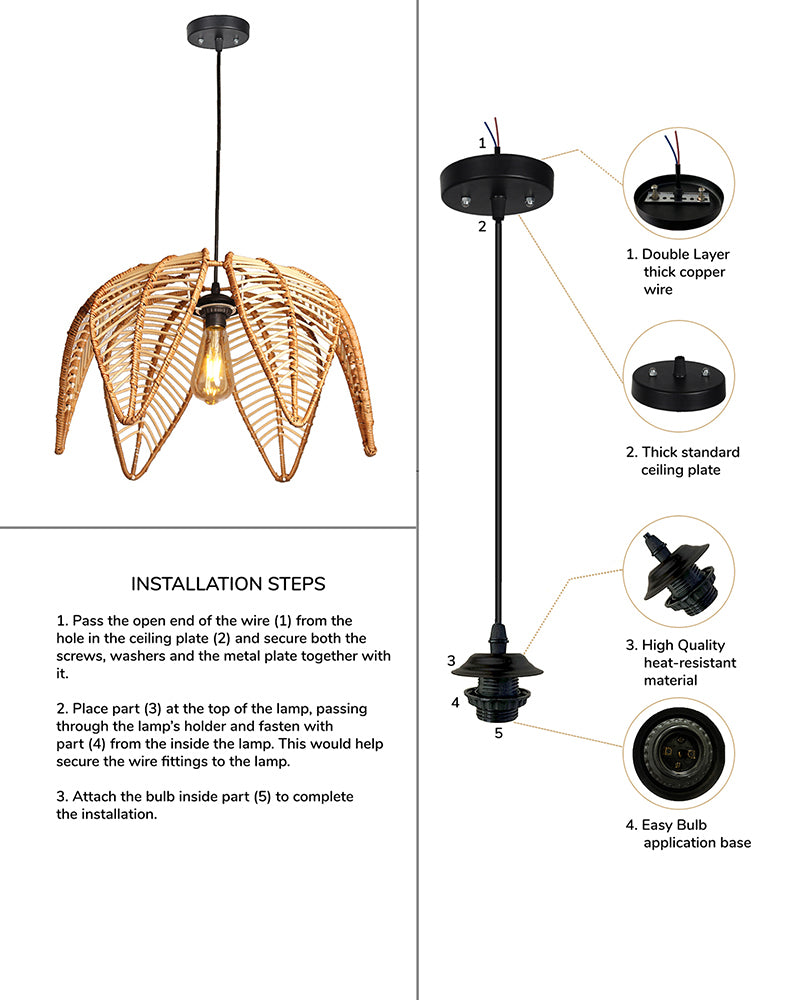 INSTALLATION STEPS

1. Pass the open end of the wire (1) from the hole in the ceiling plate (2) and secure both the screws, washers and the metal plate together with it.

2. Place part (3) at the top of the lamp, passing through the lamp's holder and fasten with part (4) from the inside the lamp. This would help secure the wire fittings to the lamp.

3. Attach the bulb inside part (5) to complete the installation.

1
2
3
4
5

1. Double Layer thick copper wire

2. Thick standard ceiling plate

3. High Quality heat-resistant material

4. Easy Bulb application base